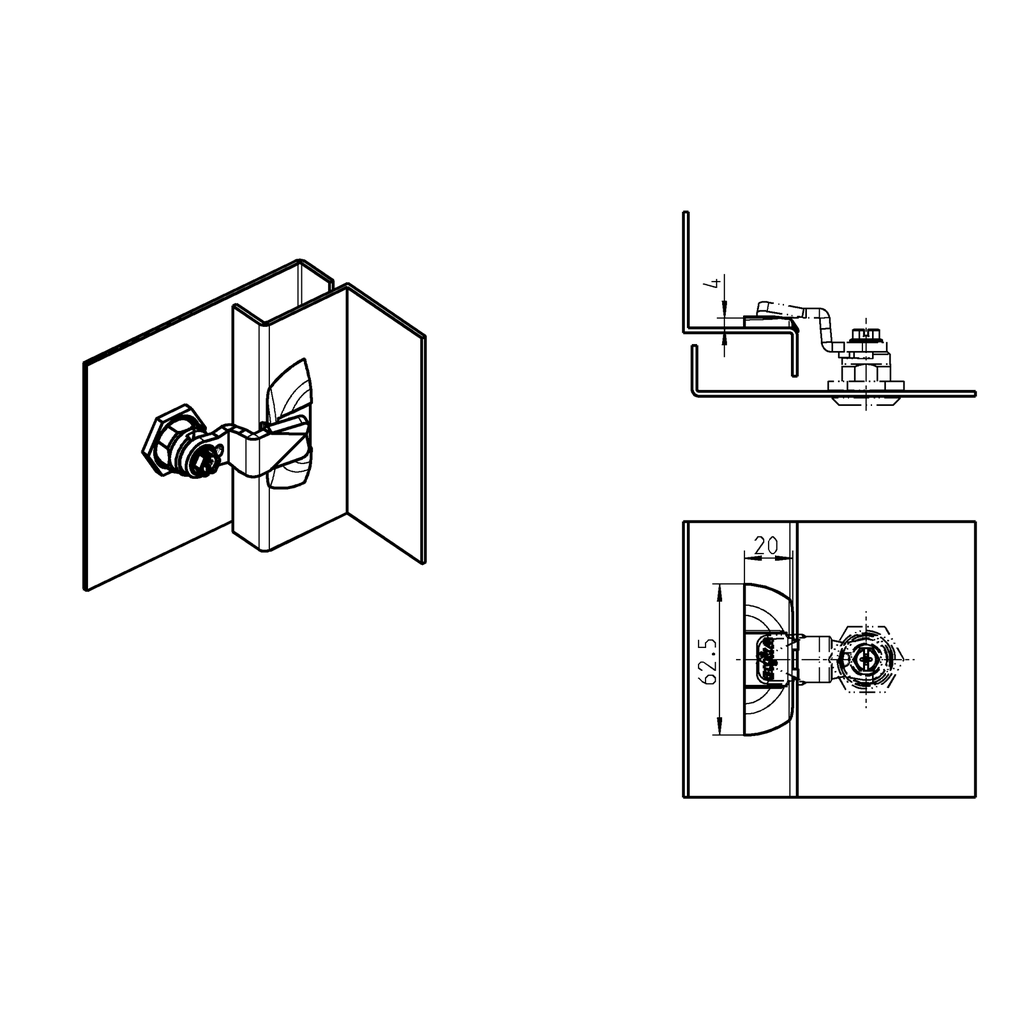 4

20

62.5