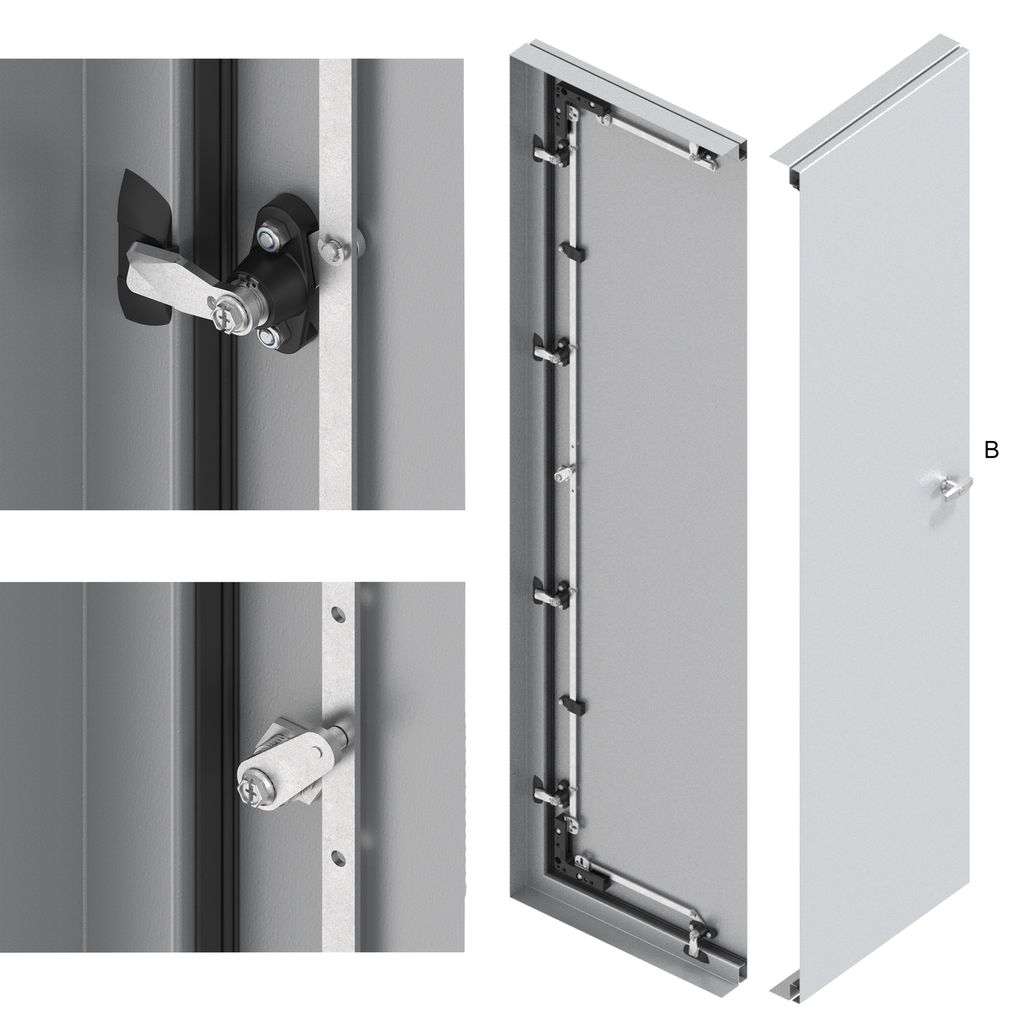 B