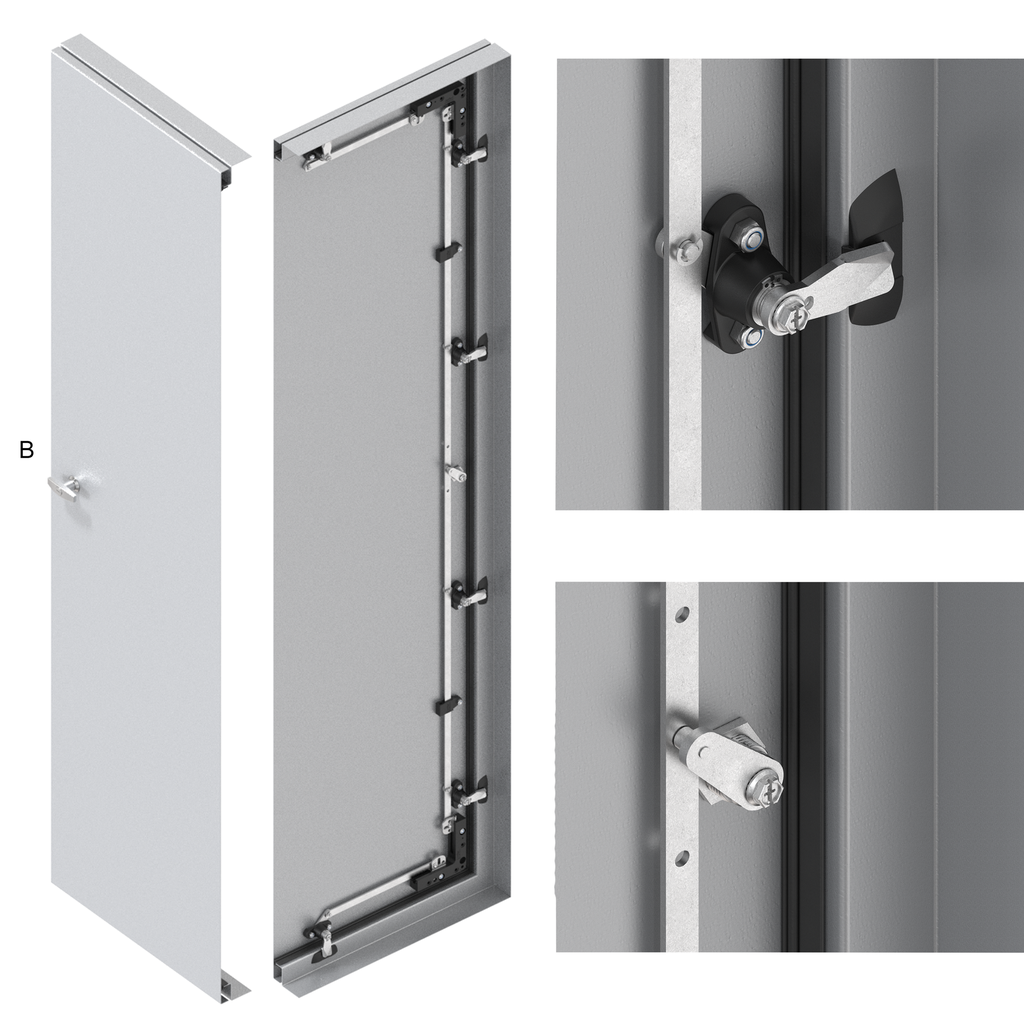 B